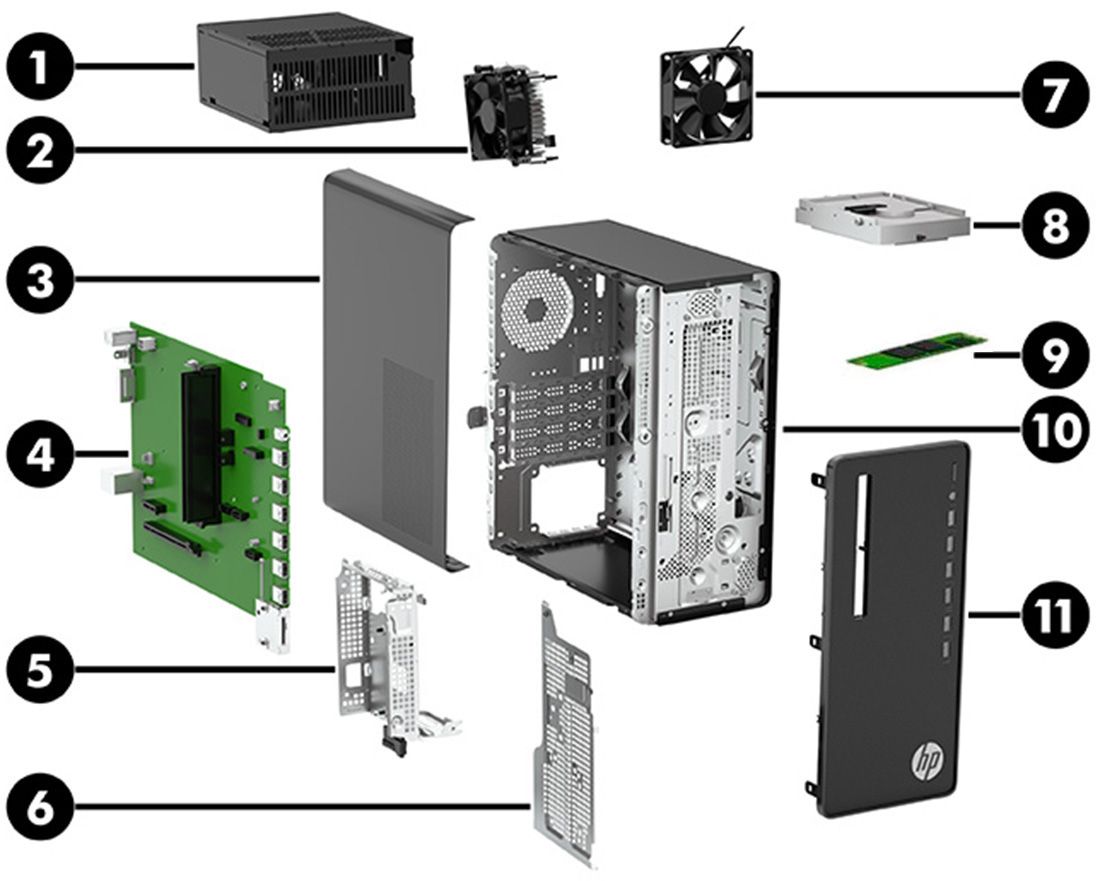 1
2
3
4
5
6
7
8
9
10
11
hp